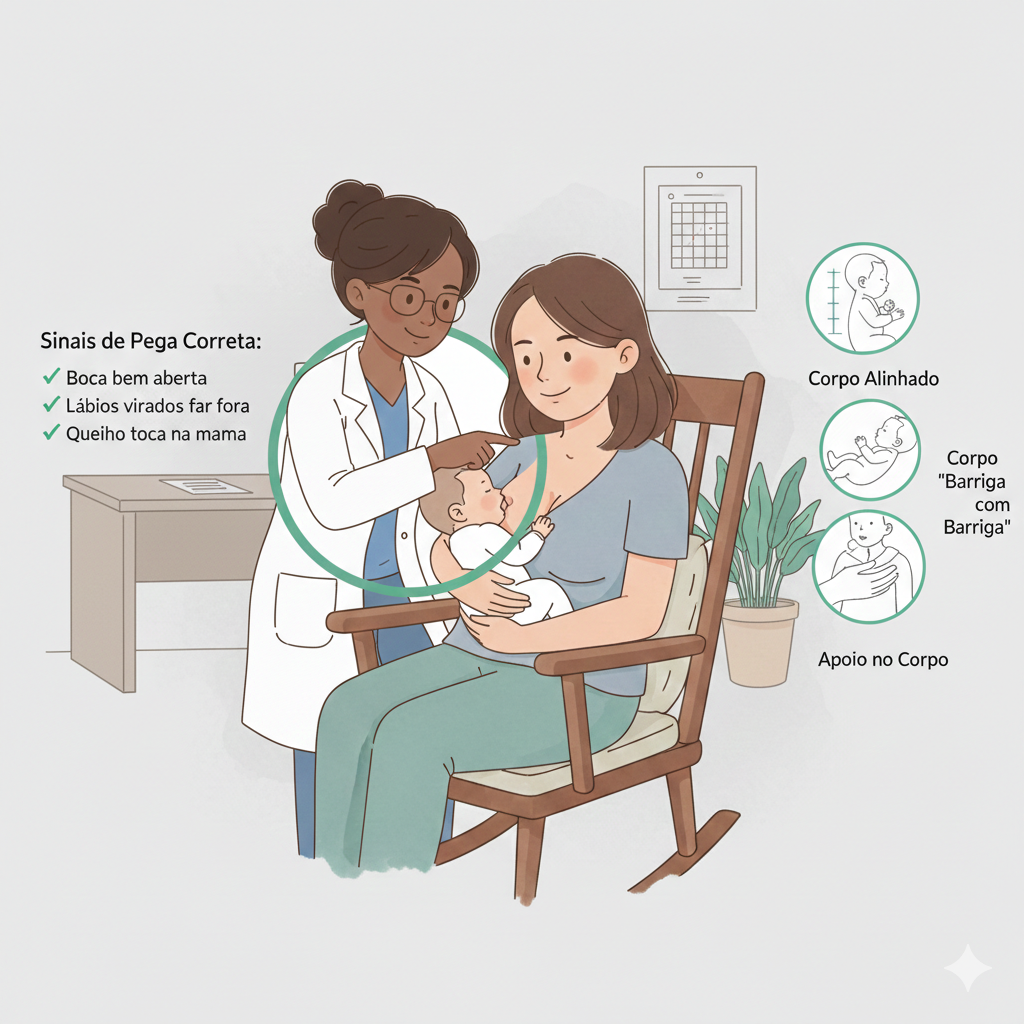 Sinais de Pega Correta:
✓ Boca bem aberta
✓ Lábios virados far fora
✓ Queiho toca na mama

Corpo Alinhado

Corpo "Barriga com Barriga"

Apoio no Corpo